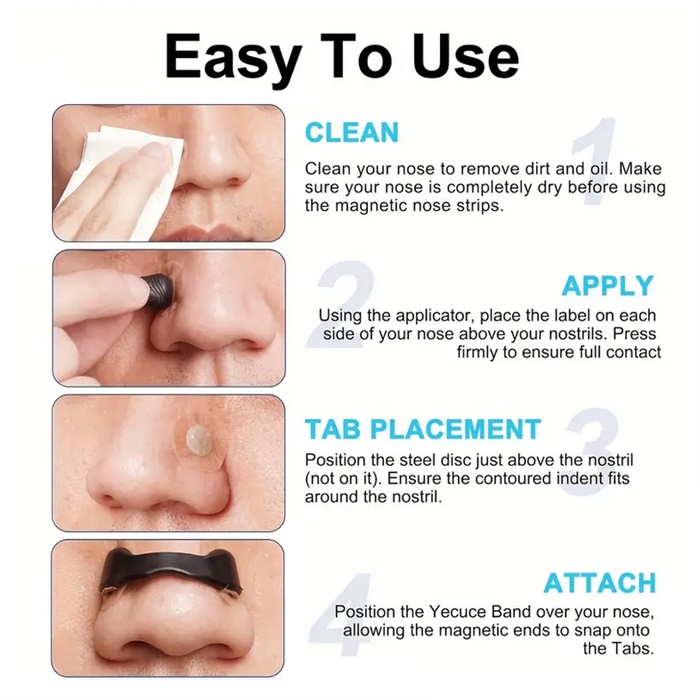 Easy To Use

CLEAN

1

Clean your nose to remove dirt and oil. Make sure your nose is completely dry before using the magnetic nose strips.

2

APPLY

Using the applicator, place the label on each side of your nose above your nostrils. Press firmly to ensure full contact

TAB PLACEMENT

3

Position the steel disc just above the nostril (not on it). Ensure the contoured indent fits around the nostril.

4

ATTACH

Position the Yecuce Band over your nose, allowing the magnetic ends to snap onto the Tabs.